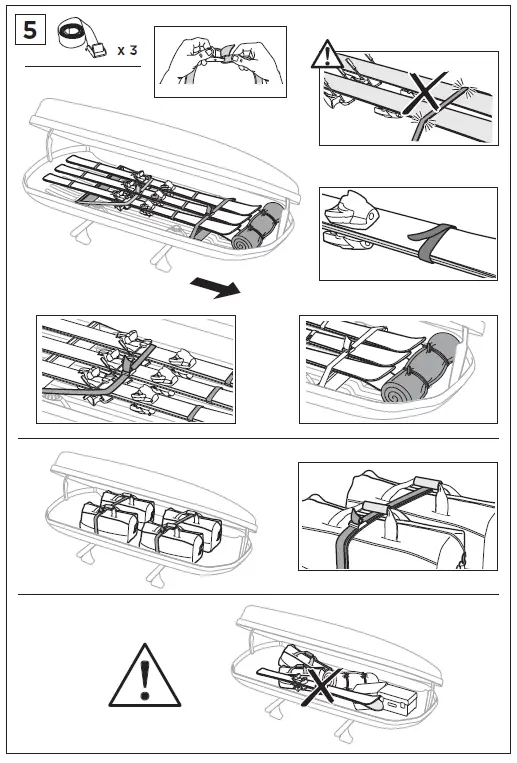 5

x 3