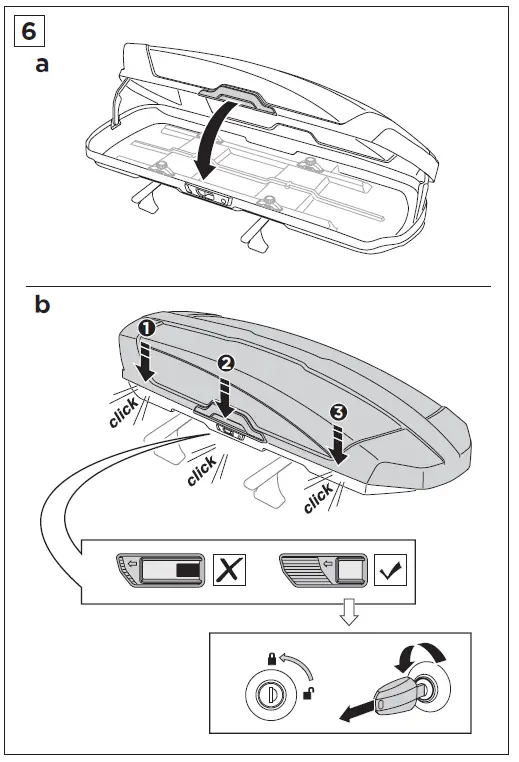 6

a

b

1

2

3

click

click

click