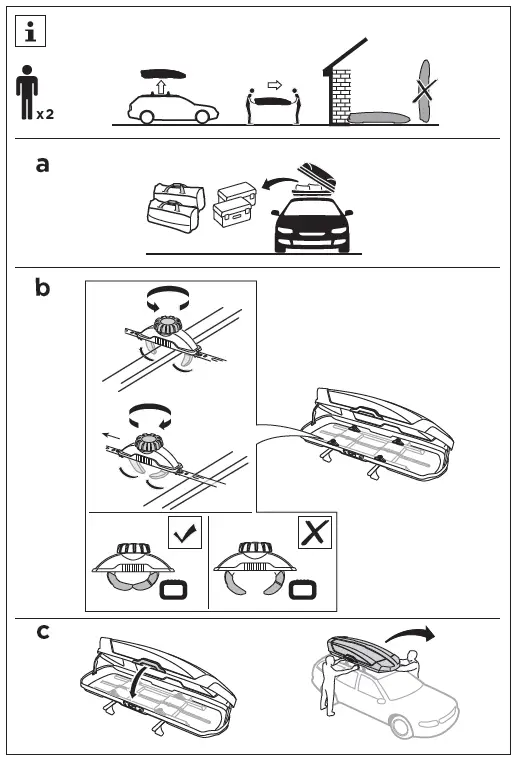 i

x2

a

b

c