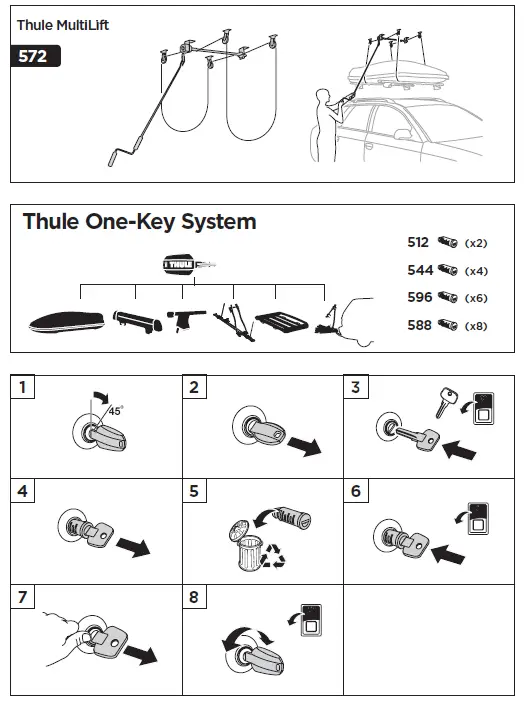 Thule MultiLift

572

Thule One-Key System

THULE

512 (x2)

544 (x4)

596 (x6)

588 (x8)

1

45°

2

3

4

5

6

7

8