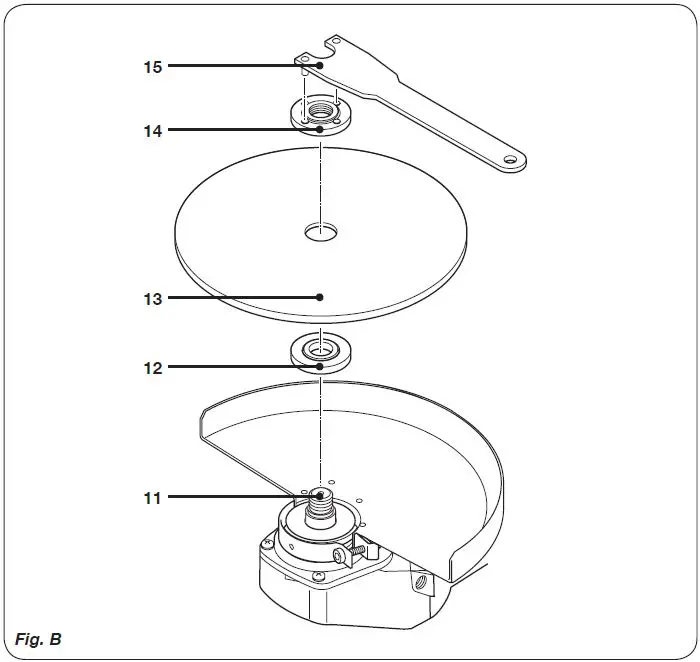 15

14

13

12

11

Fig. B