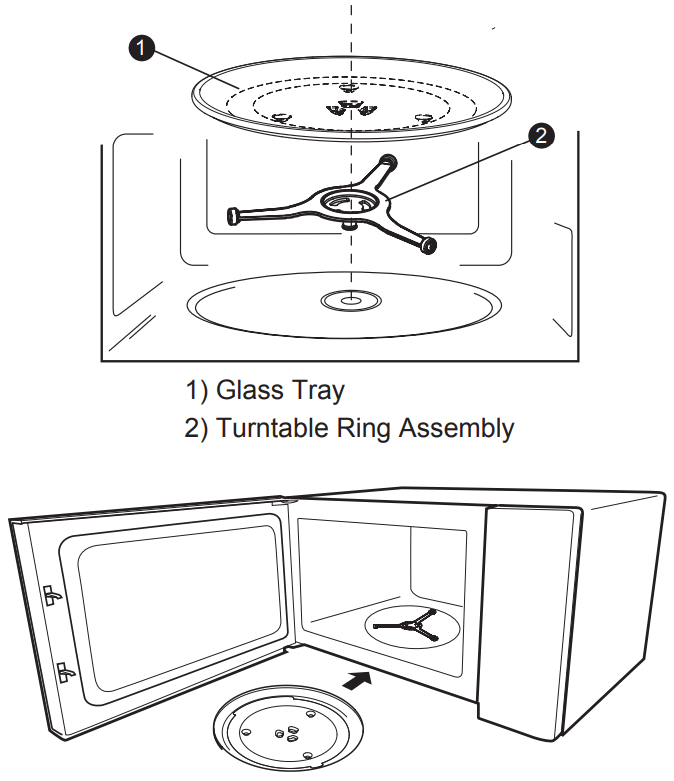 1

2

1) Glass Tray
2) Turntable Ring Assembly