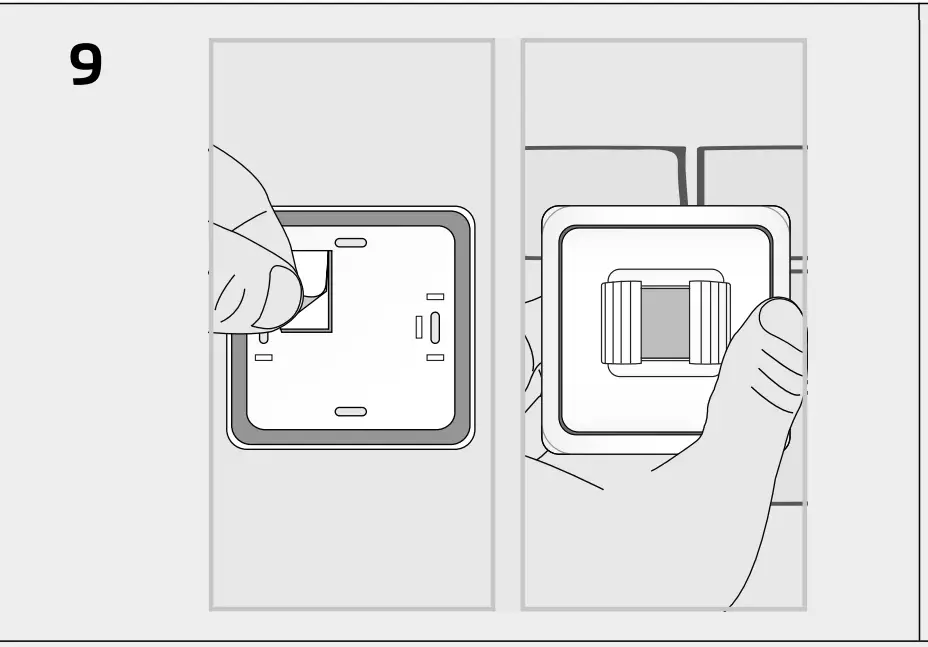 9