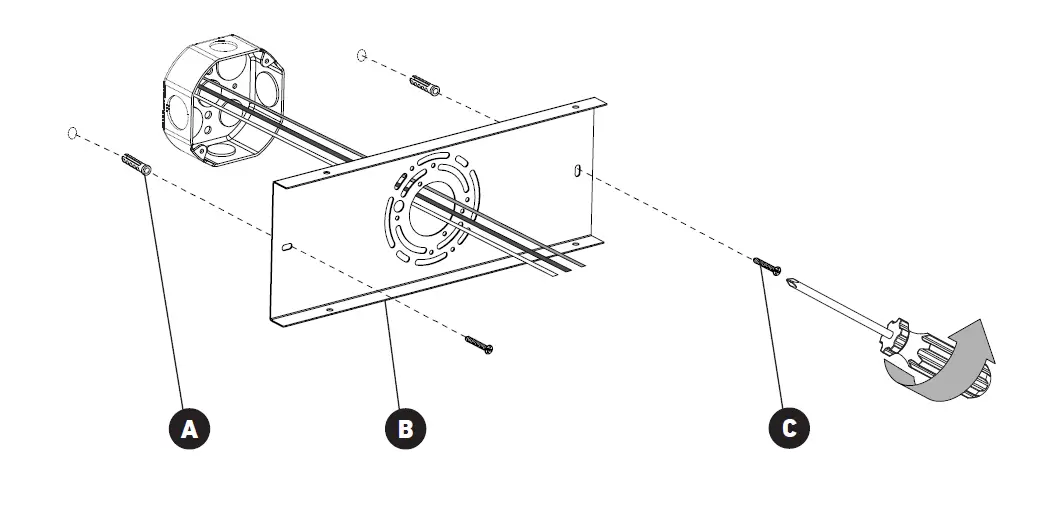 A

B

C