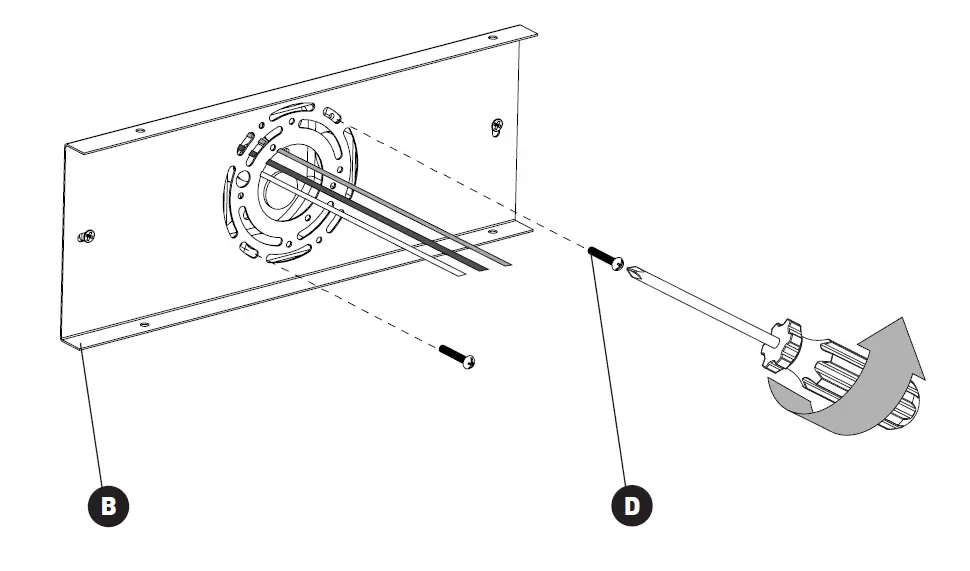 B

D