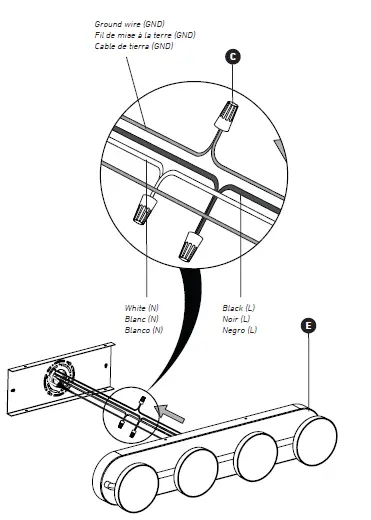 Ground wire (GND)
Fil de mise à la terre (GND)
Cable de tierra (GND)

C

White (N)
Blanc (N)
Blanco (N)

Black (L)
Noir (L)
Negro (L)

E