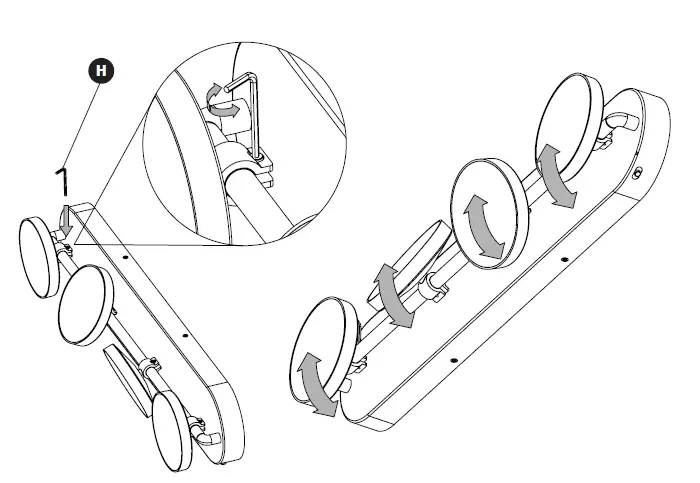 H