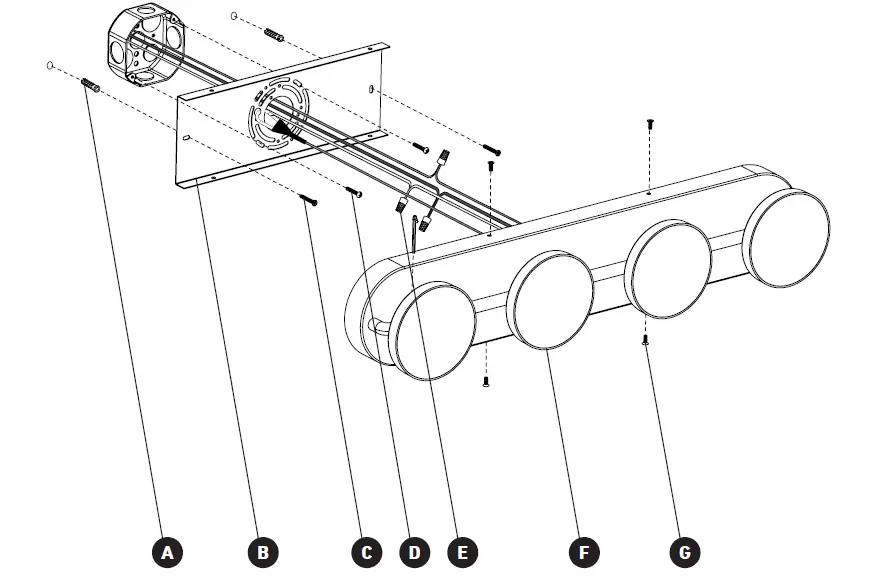 A B C D E F G