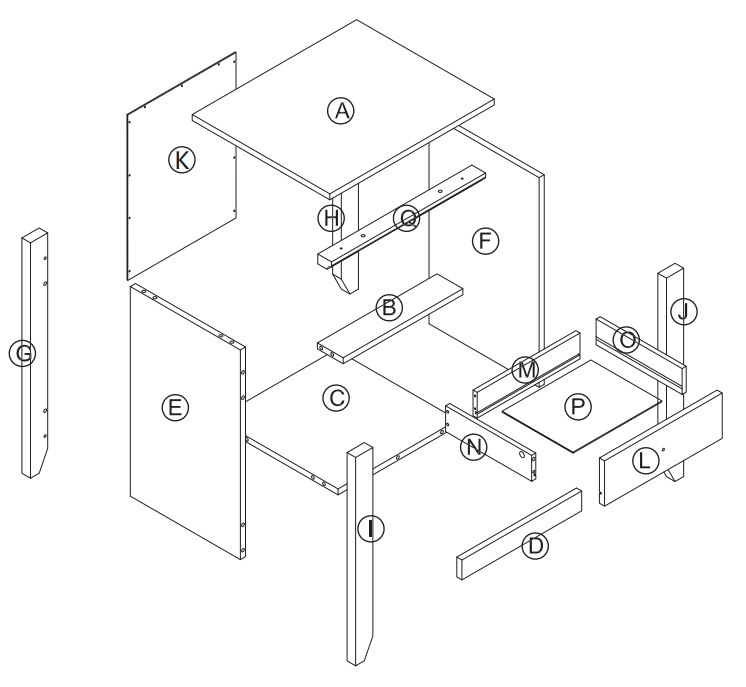 A
K
H
Q
F
G
B
J
O
M
E
C
P
N
L
I
D