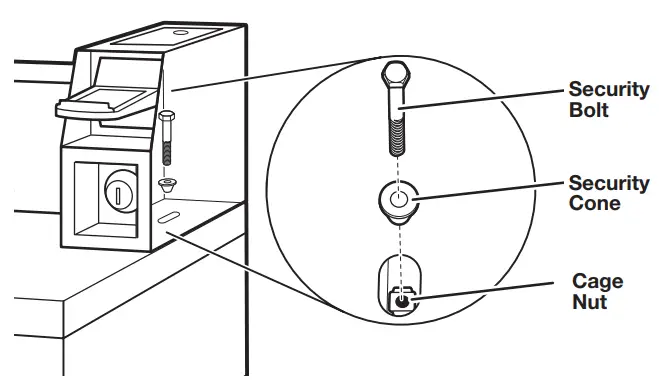 Security Bolt

Security Cone

Cage Nut