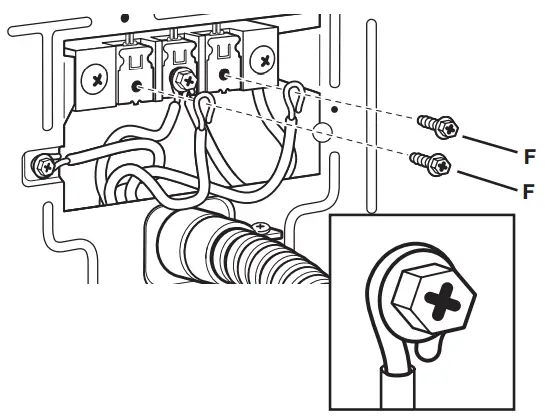 F
F