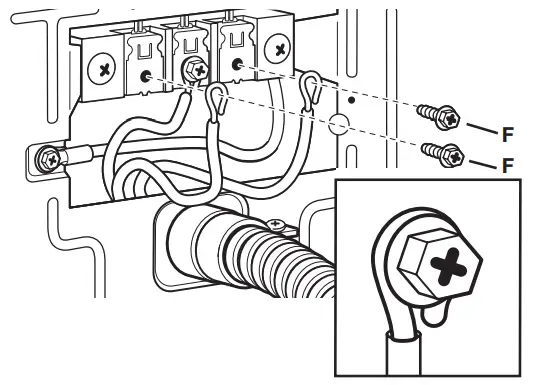 F
F