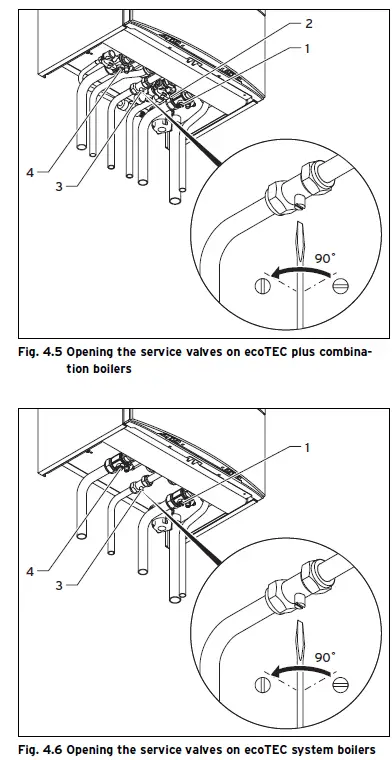 2
1
4
3
90°

Fig. 4.5 Opening the service valves on ecoTEC plus combination boilers

1
4
3
90°

Fig. 4.6 Opening the service valves on ecoTEC system boilers