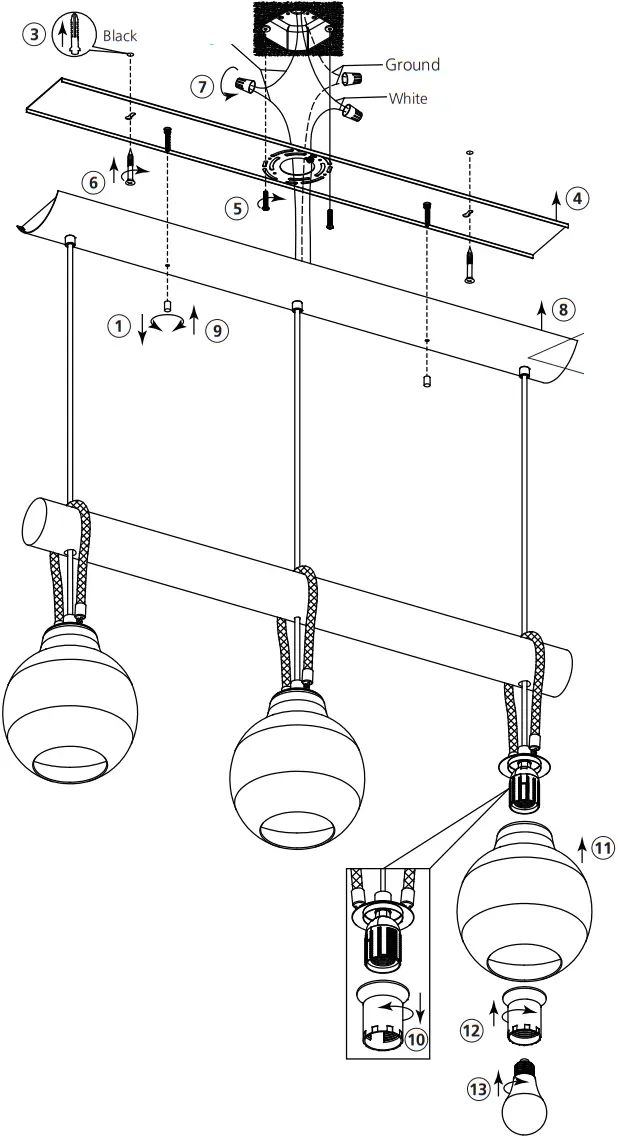 3 Black
7 Ground
White
6
5
4
1
9
8
11
10
12
13