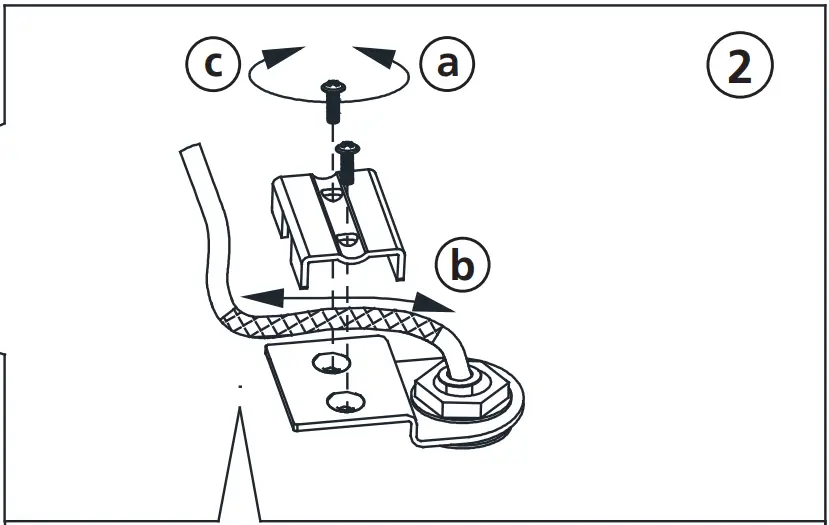 c
a
2
b