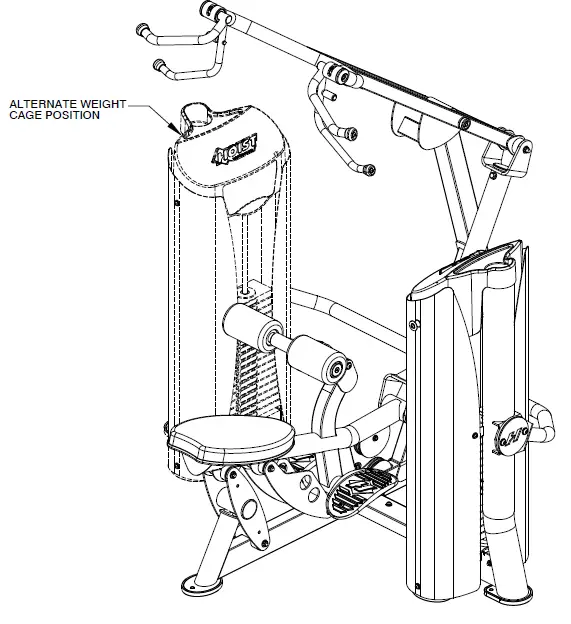 ALTERNATE WEIGHT CAGE POSITION

HOIST