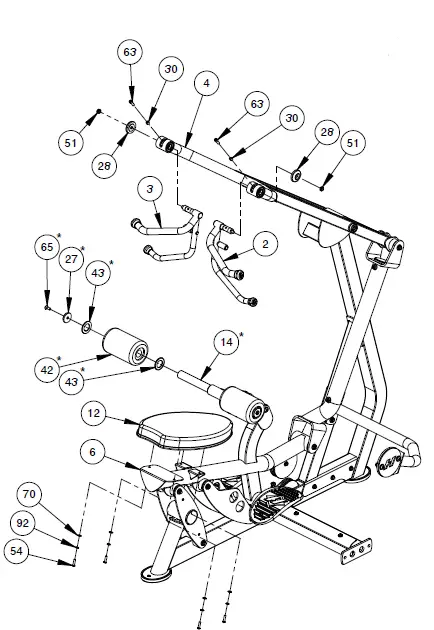 63
30
4
63
30
28
51
51
28
3
2
65*
27*
43*
14*
42*
43*
12
6
70
92
54