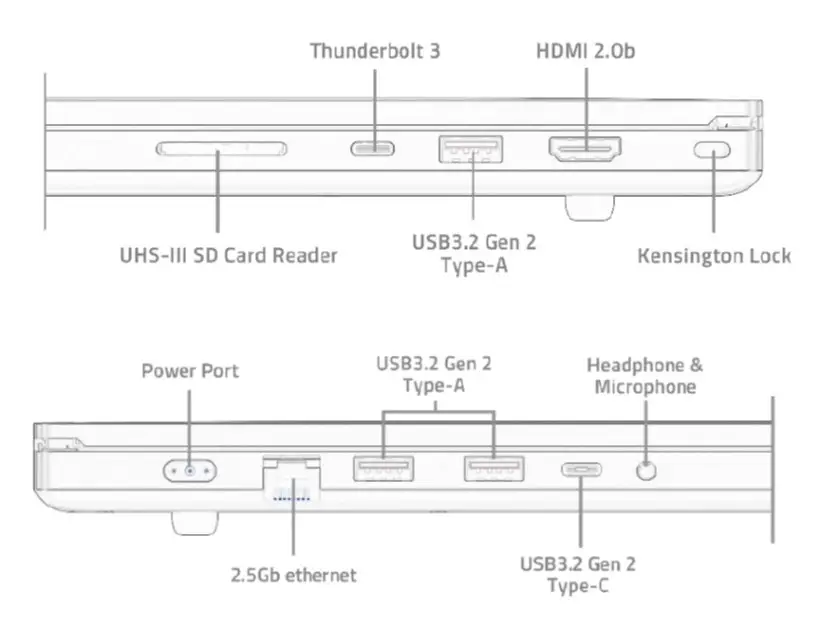 Thunderbolt 3

HDMI 2.0b

UHS-III SD Card Reader

USB3.2 Gen 2 Type-A

Kensington Lock

Power Port

USB3.2 Gen 2 Type-A

Headphone & Microphone

2.5Gb ethernet

USB3.2 Gen 2 Type-C