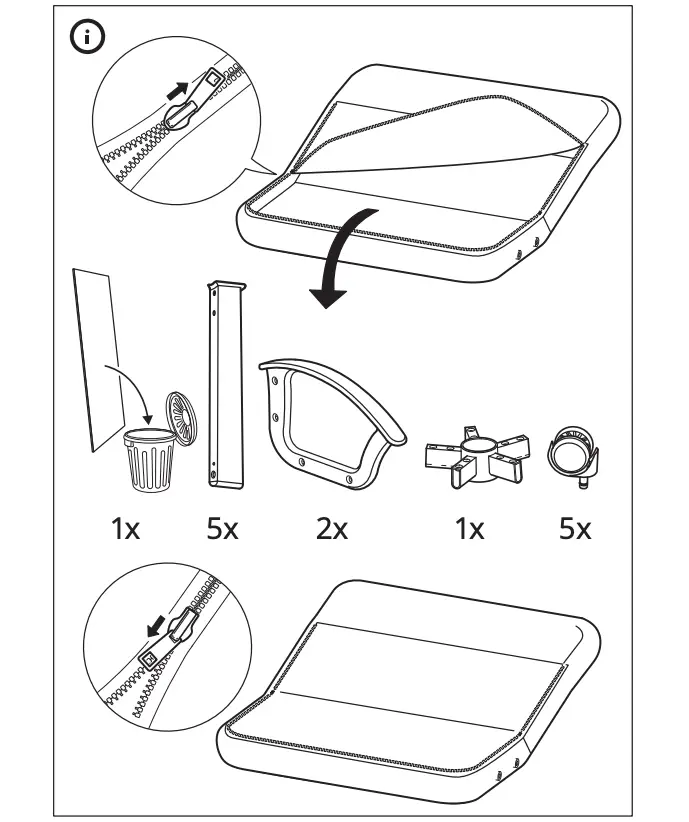 i

1x 5x 2x 1x 5x