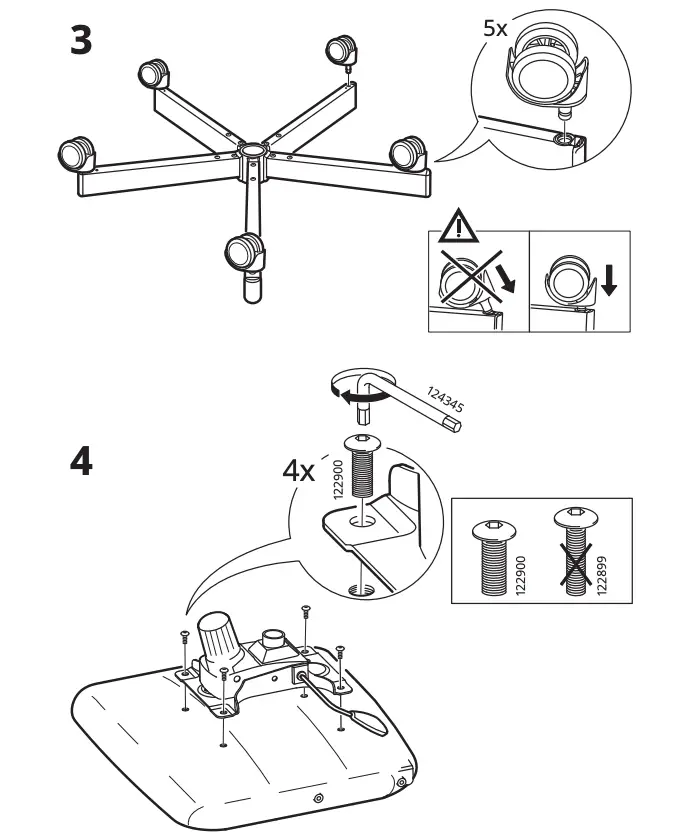 3

5x

4

124345

4x

122900

122900

122899