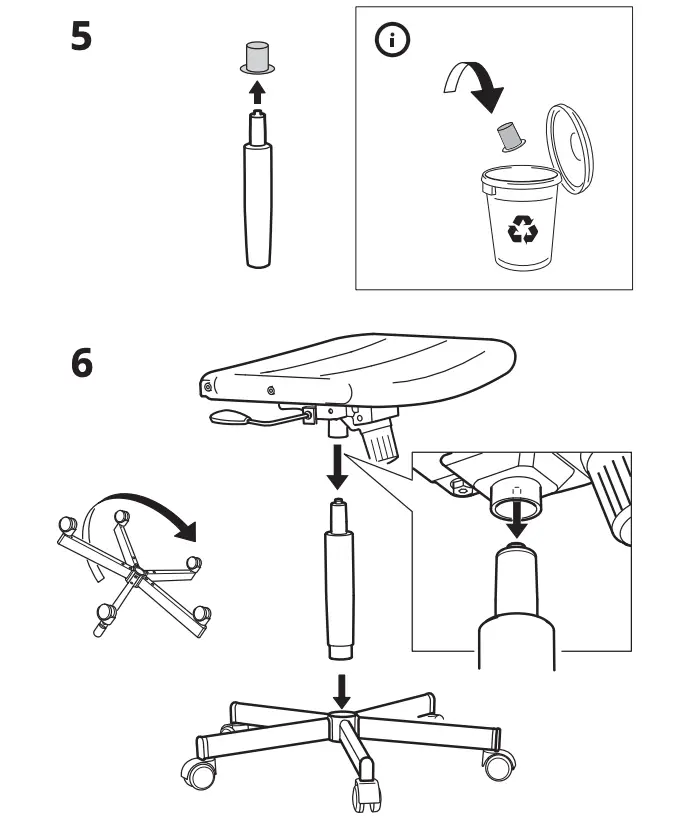 5

i

6