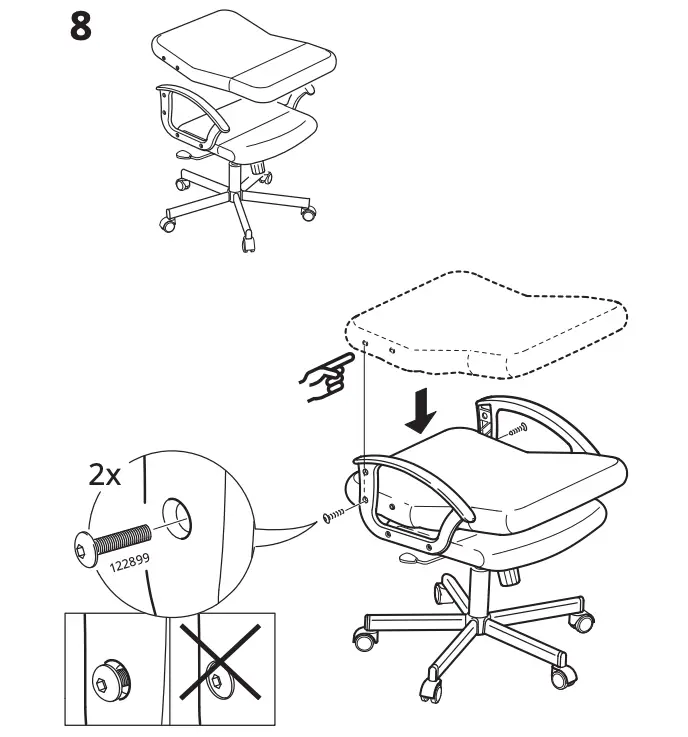 8

2x

122899