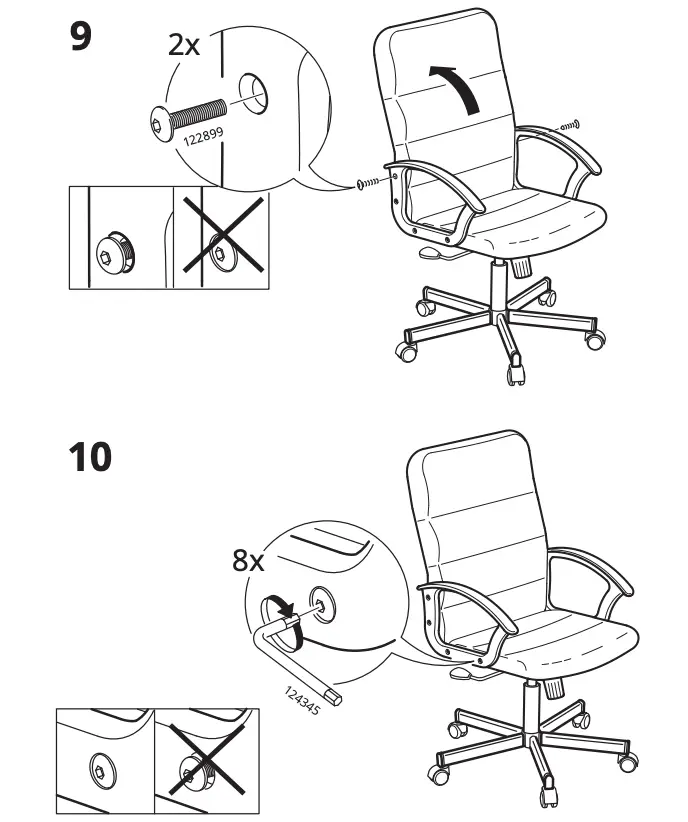 9

2x

122899

10

8x

124345