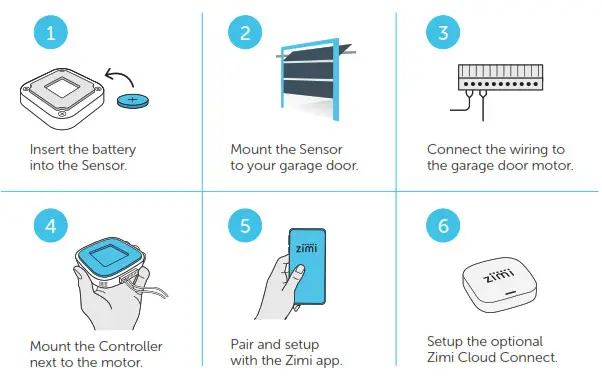 1

Insert the battery into the Sensor.

2

Mount the Sensor to your garage door.

3

Connect the wiring to the garage door motor.

4

Mount the Controller next to the motor.

5

zimi

Pair and setup with the Zimi app.

6

zimi

Setup the optional Zimi Cloud Connect.