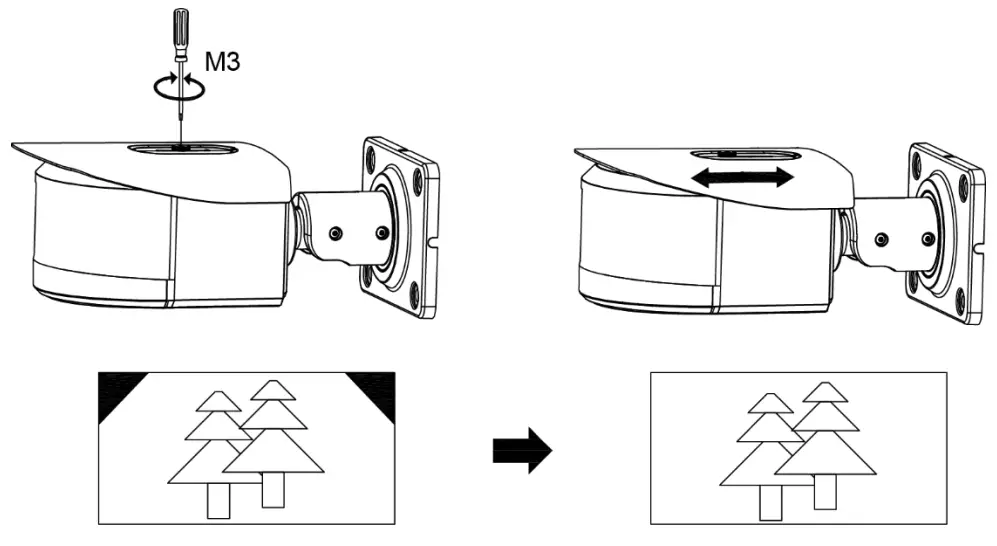 M3