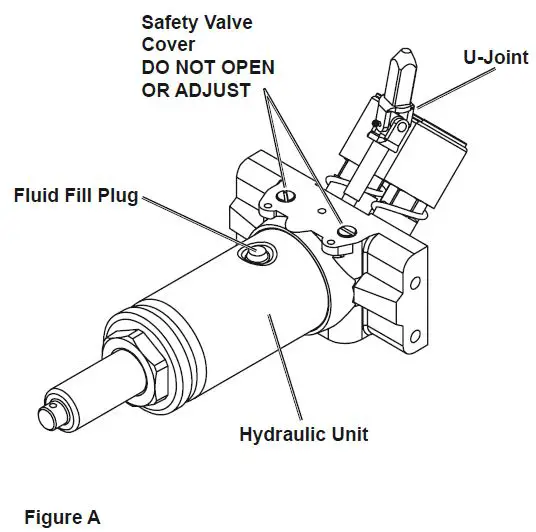 Safety Valve
Cover
DO NOT OPEN
OR ADJUST

U-Joint

Fluid Fill Plug

Hydraulic Unit

Figure A