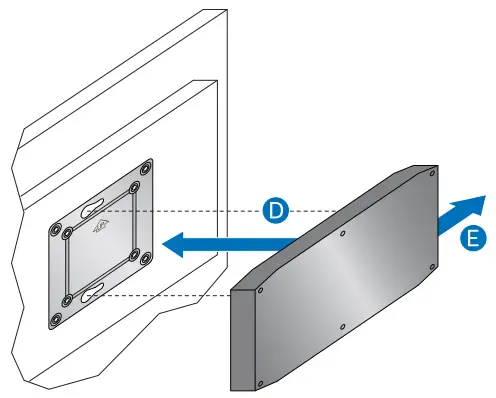 D

E