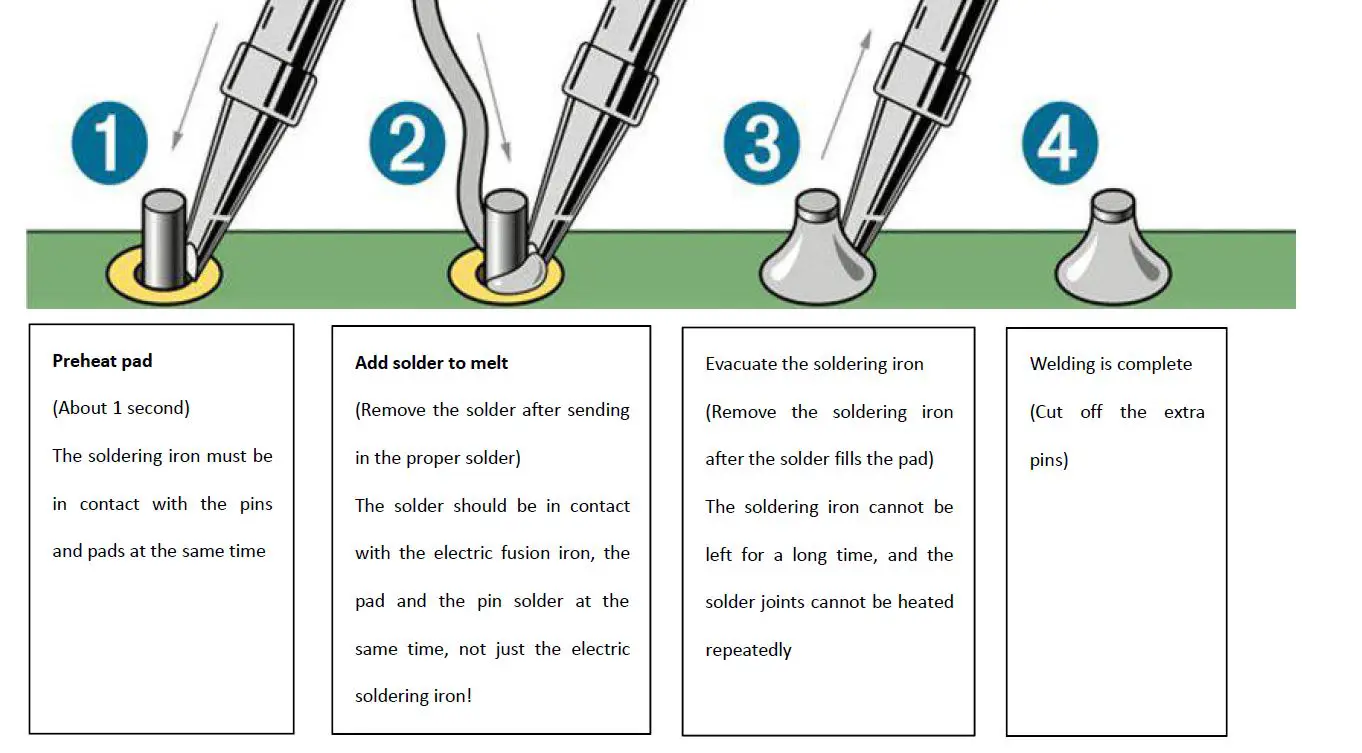 1

2

3

4

Preheat pad
(About 1 second)
The soldering iron must be in contact with the pins and pads at the same time

Add solder to melt
(Remove the solder after sending in the proper solder)
The solder should be in contact with the electric fusion iron, the pad and the pin solder at the same time, not just the electric soldering iron!

Evacuate the soldering iron
(Remove the soldering iron after the solder fills the pad)
The soldering iron cannot be left for a long time, and the solder joints cannot be heated repeatedly

Welding is complete
(Cut off the extra pins)