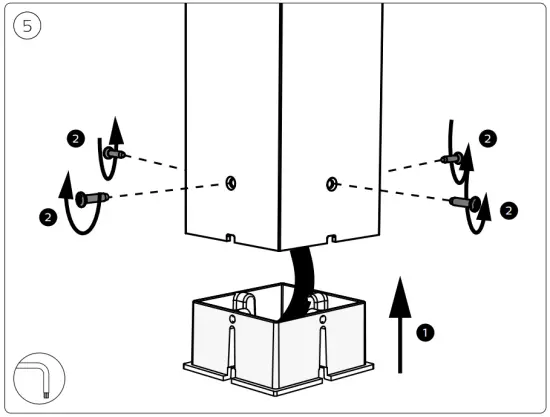 5

2

2

2

2

1