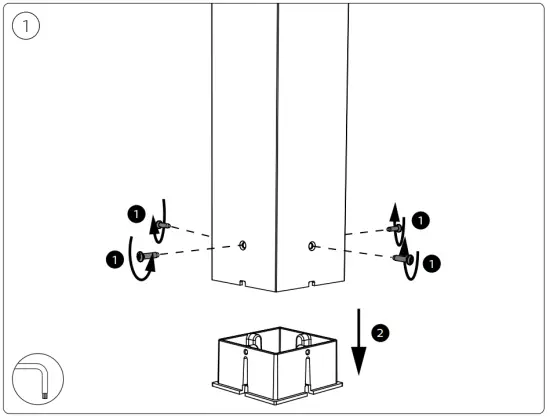 1

1

1

1

1

2