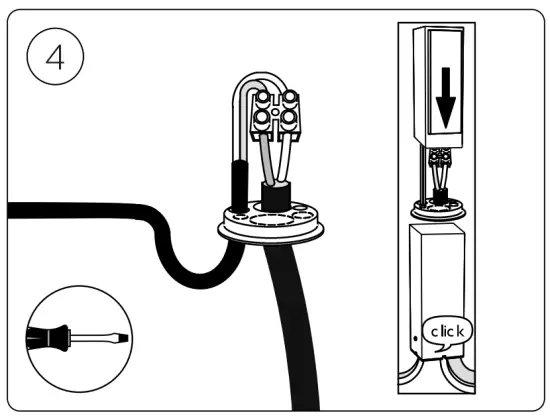 4

click