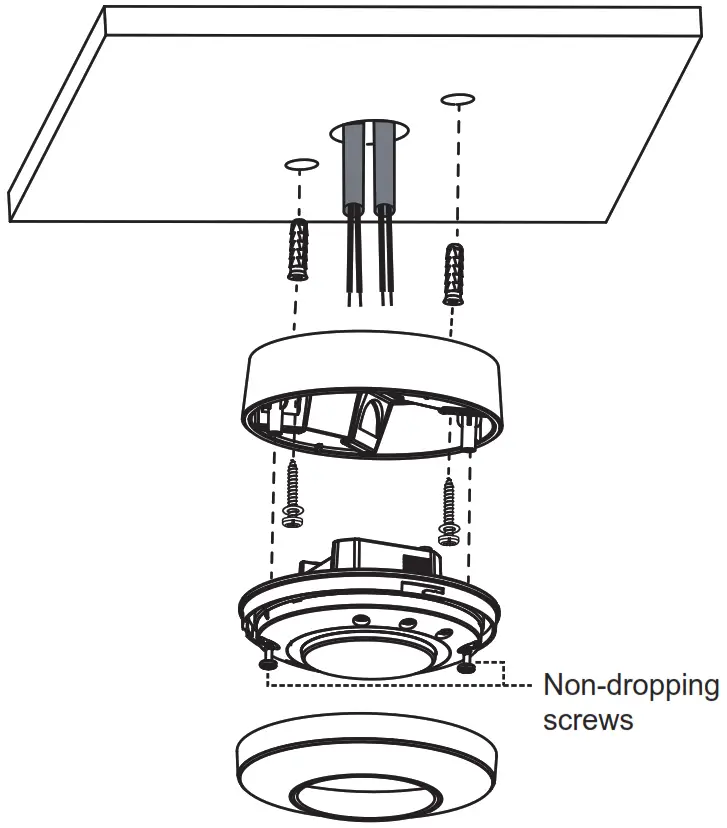 Non-dropping screws