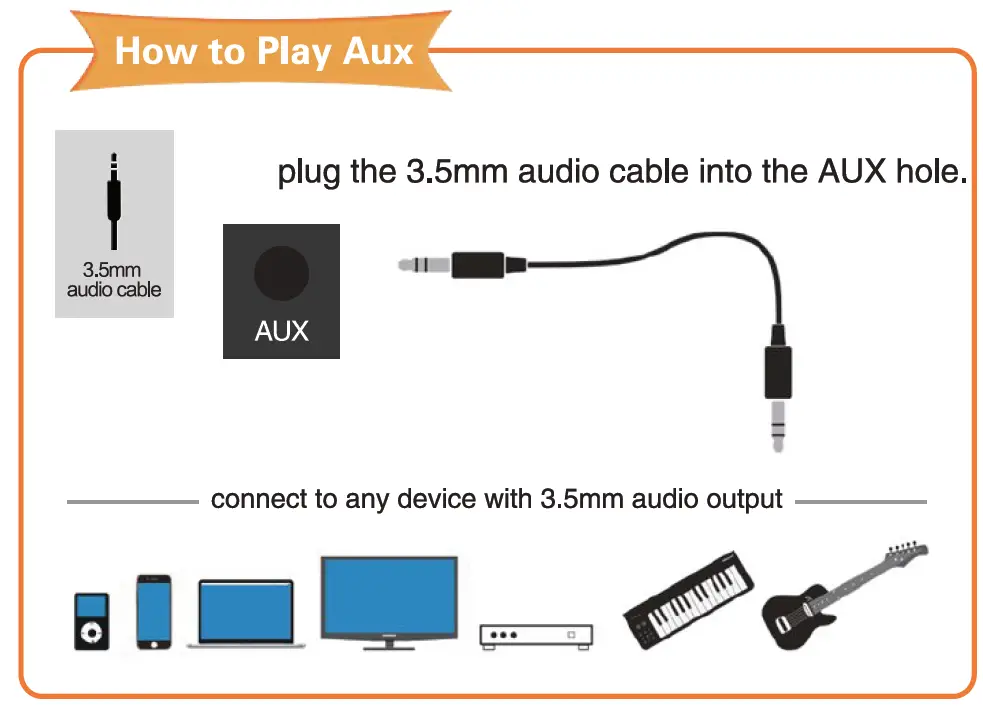 How to Play Aux

3.5mm audio cable

plug the 3.5mm audio cable into the AUX hole.

AUX

connect to any device with 3.5mm audio output