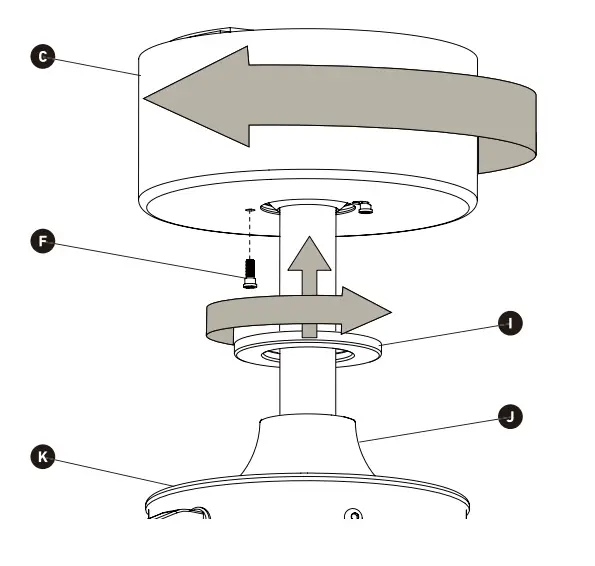 C
F
I
J
K