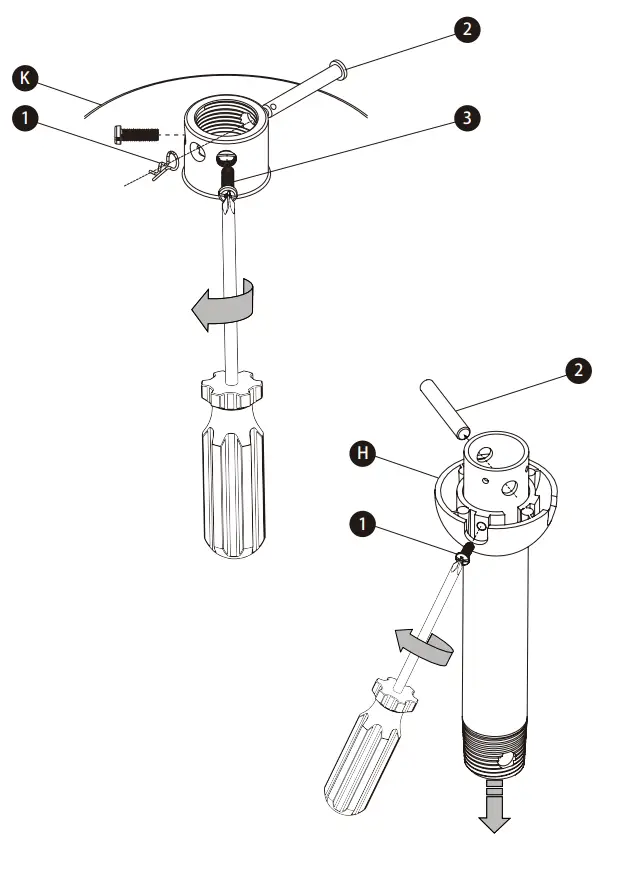 K
1
2
3
2
H
1