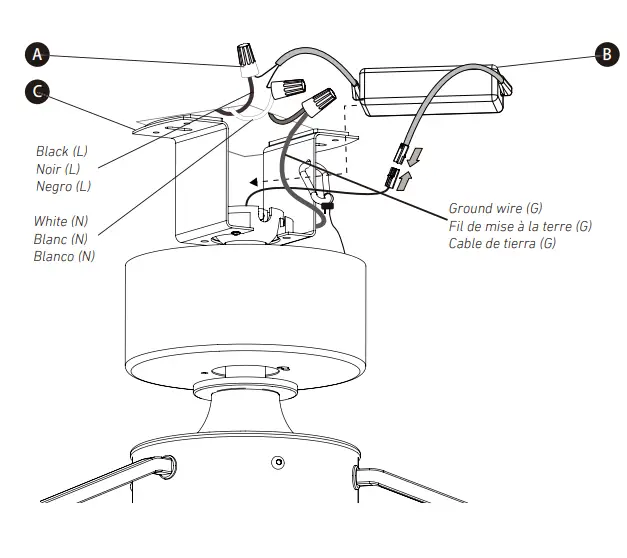 A

B

C

Black (L)
Noir (L)
Negro (L)

White (N)
Blanc (N)
Blanco (N)

Ground wire (G)
Fil de mise à la terre (G)
Cable de tierra (G)