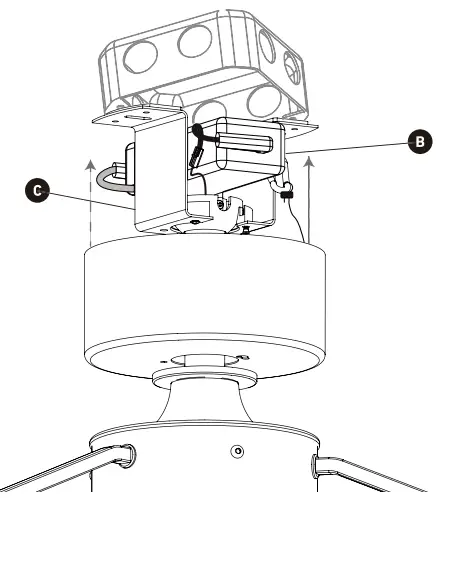 B

C