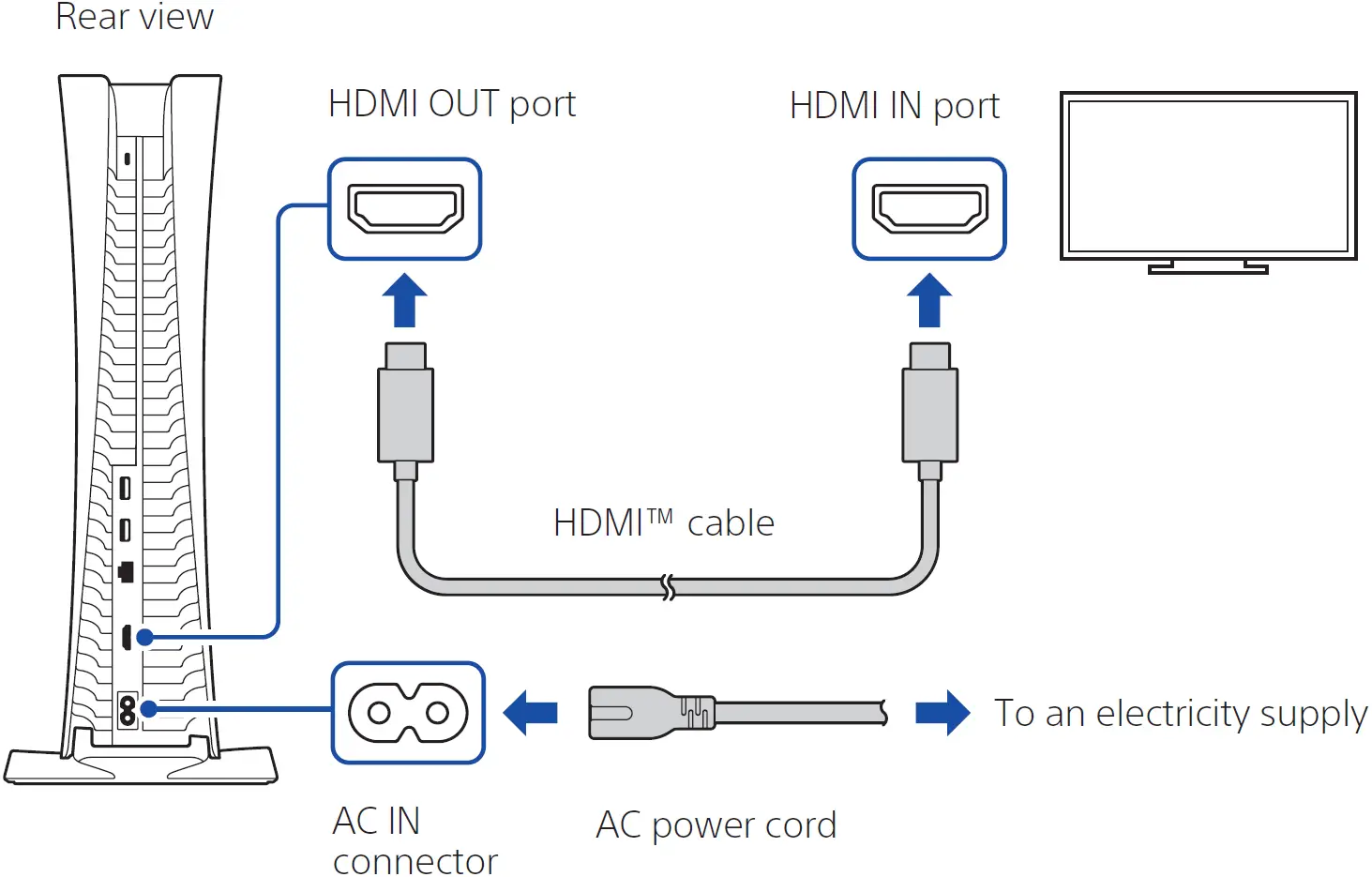 Rear view

HDMI OUT port

HDMI IN port

HDMI™ cable

To an electricity supply

AC IN connector

AC power cord