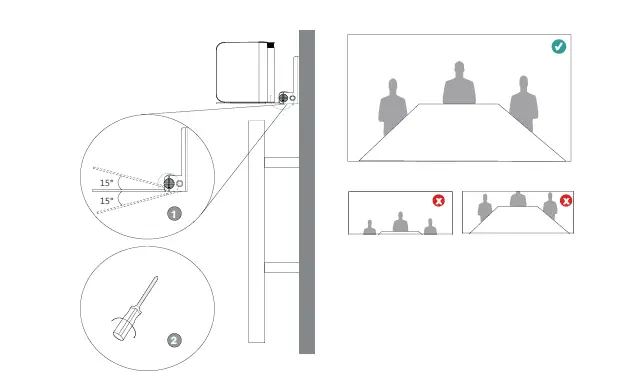 15°
15°
1
2