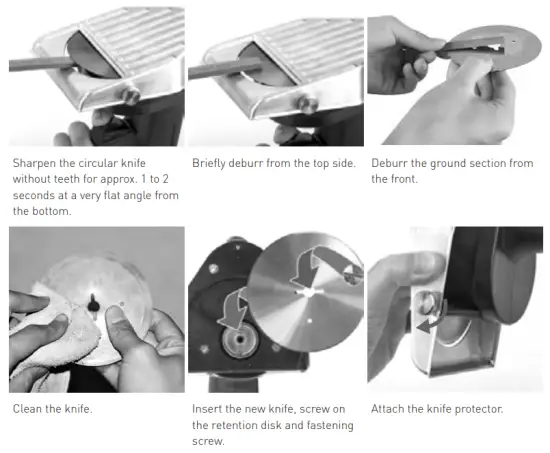 Sharpen the circular knife without teeth for approx. 1 to 2 seconds at a very flat angle from the bottom.

Briefly deburr from the top side.

Deburr the ground section from the front.

Clean the knife.

Insert the new knife, screw on the retention disk and fastening screw.

Attach the knife protector.