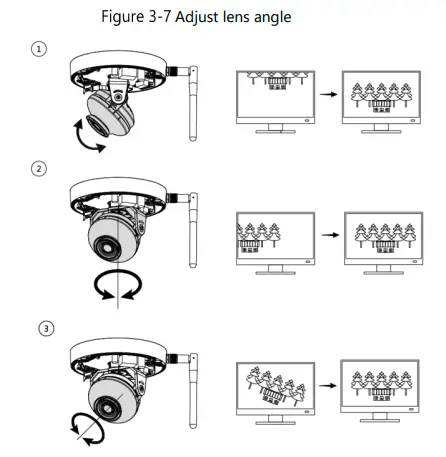 Figure 3-7 Adjust lens angle

1

2

3