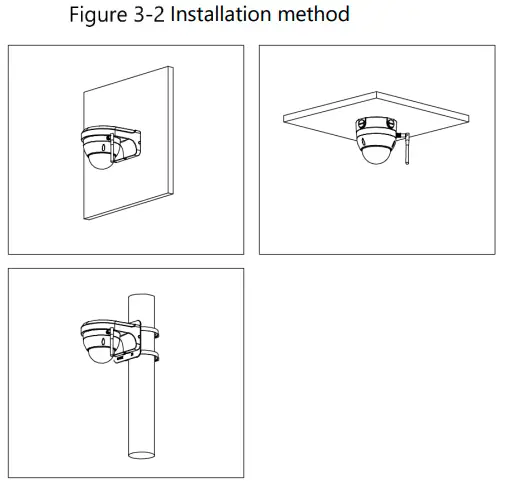 Figure 3-2 Installation method