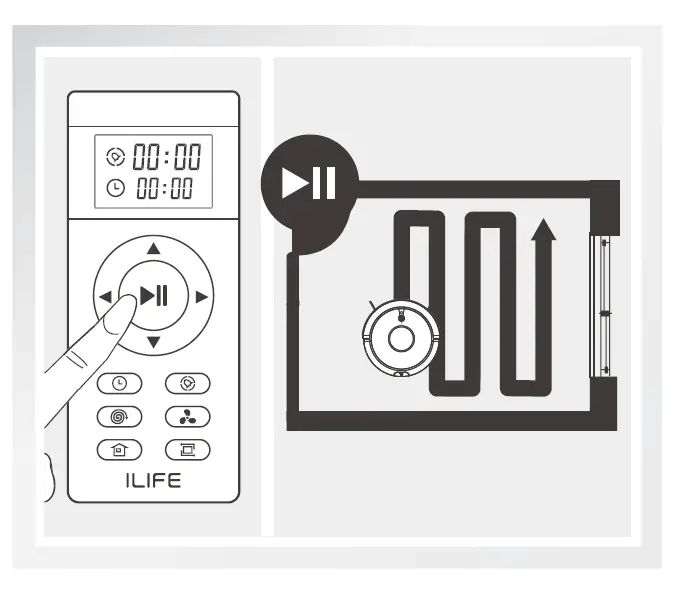 00:00
00:00
ILIFE