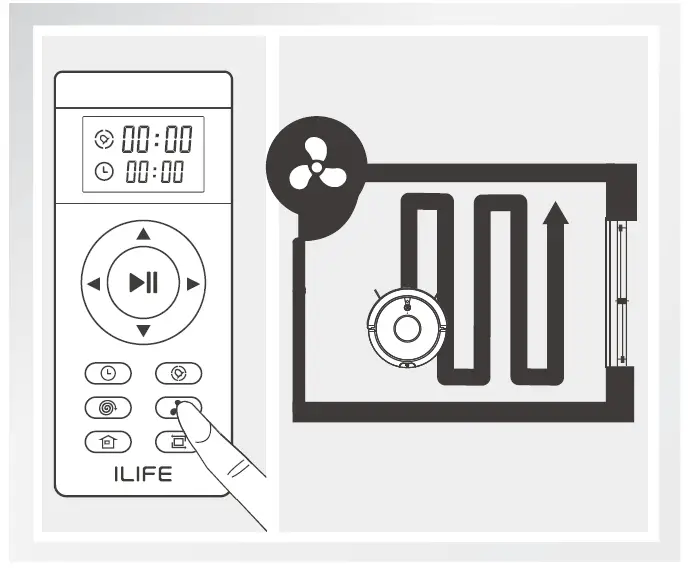 00:00
00:00
ILIFE