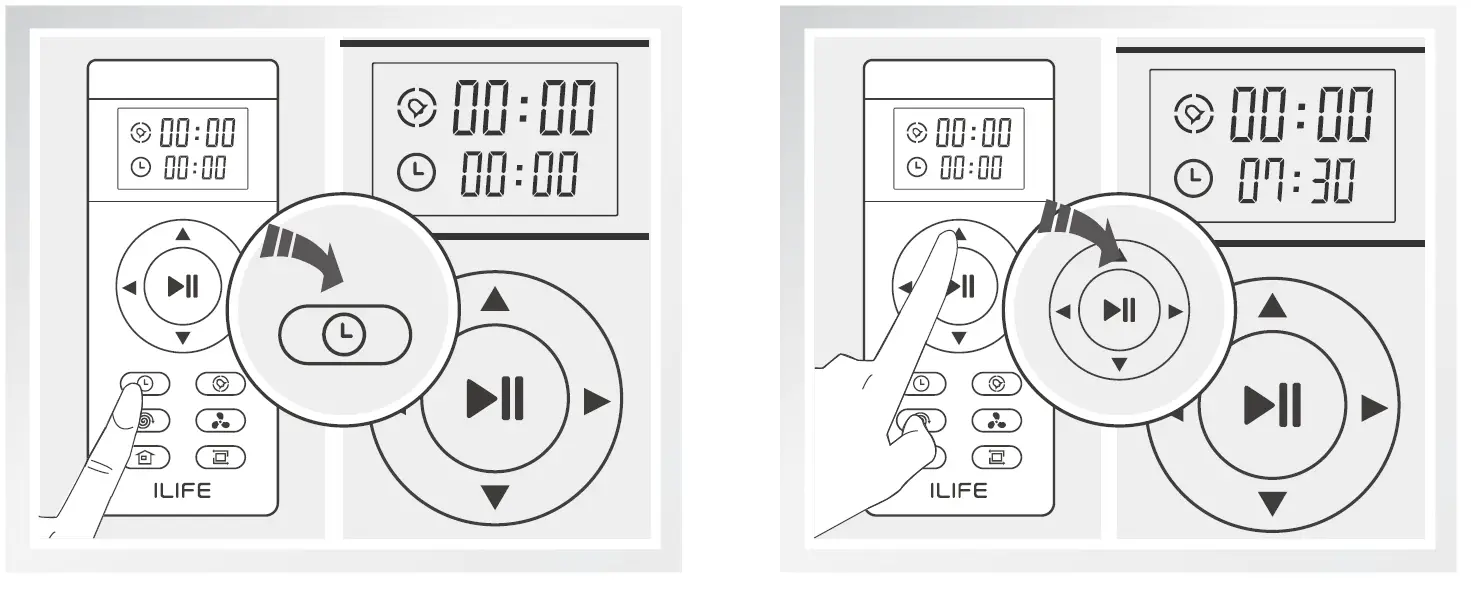 00:00
00:00
00:00
00:00
ILIFE

00:00
00:00
00:00
07:30
ILIFE