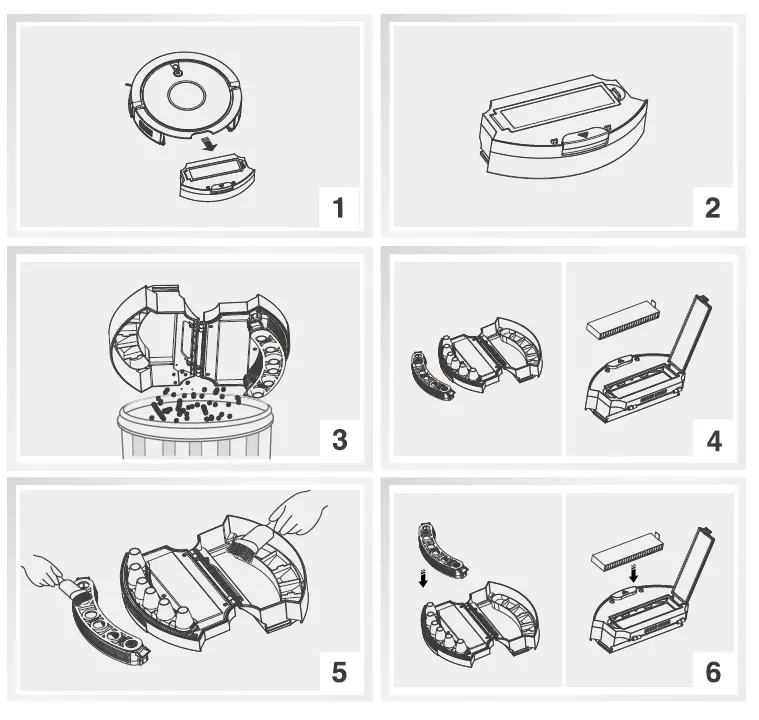 1

2

3

4

5

6